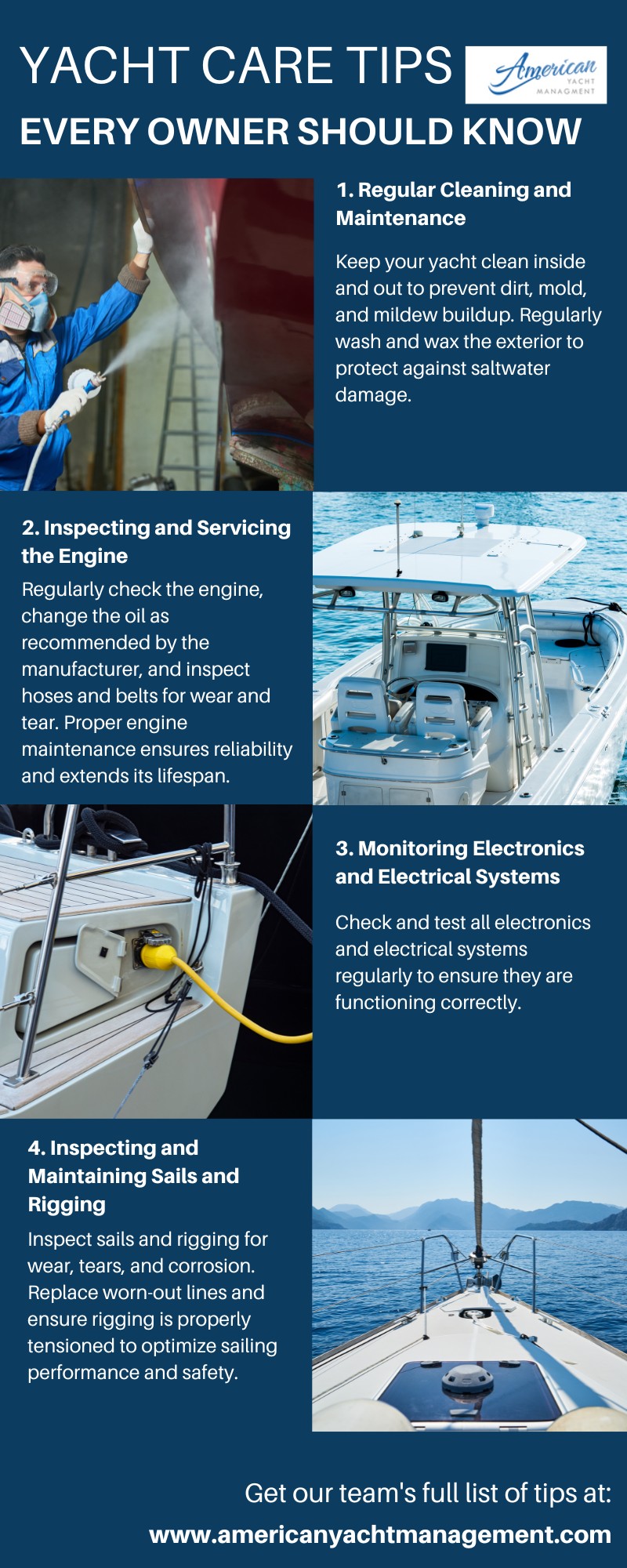 YACHT CARE TIPS

American YACHT MANAGMENT

EVERY OWNER SHOULD KNOW

1. Regular Cleaning and Maintenance

Keep your yacht clean inside and out to prevent dirt, mold, and mildew buildup. Regularly wash and wax the exterior to protect against saltwater damage.

2. Inspecting and Servicing the Engine

Regularly check the engine, change the oil as recommended by the manufacturer, and inspect hoses and belts for wear and tear. Proper engine maintenance ensures reliability and extends its lifespan.

3. Monitoring Electronics and Electrical Systems

Check and test all electronics and electrical systems regularly to ensure they are functioning correctly.

4. Inspecting and Maintaining Sails and Rigging

Inspect sails and rigging for wear, tears, and corrosion. Replace worn-out lines and ensure rigging is properly tensioned to optimize sailing performance and safety.

Get our team's full list of tips at:

www.americanyachtmanagement.com