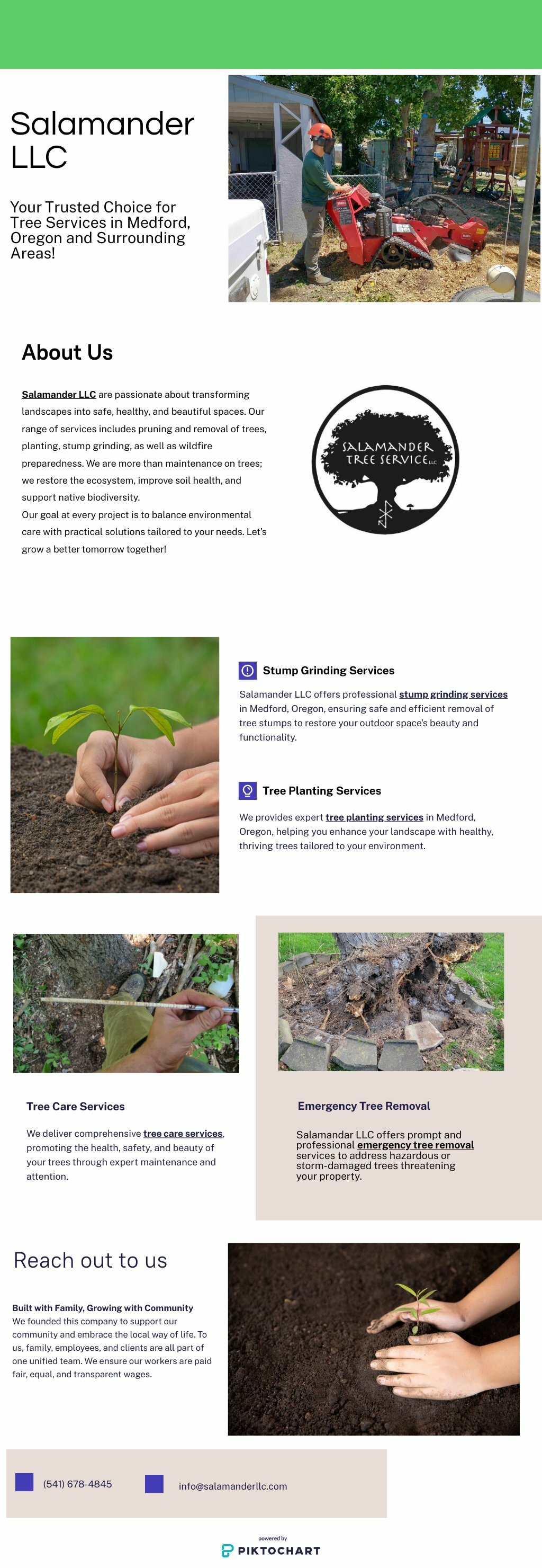 Salamander LLC

Your Trusted Choice for Tree Services in Medford, Oregon and Surrounding Areas!

About Us

Salamander LLC are passionate about transforming landscapes into safe, healthy, and beautiful spaces. Our range of services includes pruning and removal of trees, planting, stump grinding, as well as wildfire preparedness. We are more than maintenance on trees; we restore the ecosystem, improve soil health, and support native biodiversity.
Our goal at every project is to balance environmental care with practical solutions tailored to your needs. Let's grow a better tomorrow together!

SALAMANDER TREE SERVICE LLC

Stump Grinding Services

Salamander LLC offers professional stump grinding services in Medford, Oregon, ensuring safe and efficient removal of tree stumps to restore your outdoor space's beauty and functionality.

Tree Planting Services

We provides expert tree planting services in Medford, Oregon, helping you enhance your landscape with healthy, thriving trees tailored to your environment.

Tree Care Services

We deliver comprehensive tree care services, promoting the health, safety, and beauty of your trees through expert maintenance and attention.

Emergency Tree Removal

Salamandar LLC offers prompt and professional emergency tree removal services to address hazardous or storm-damaged trees threatening your property.

Reach out to us

Built with Family, Growing with Community
We founded this company to support our community and embrace the local way of life. To us, family, employees, and clients are all part of one unified team. We ensure our workers are paid fair, equal, and transparent wages.

(541) 678-4845

info@salamanderllc.com

powered by
PIKTOCHART