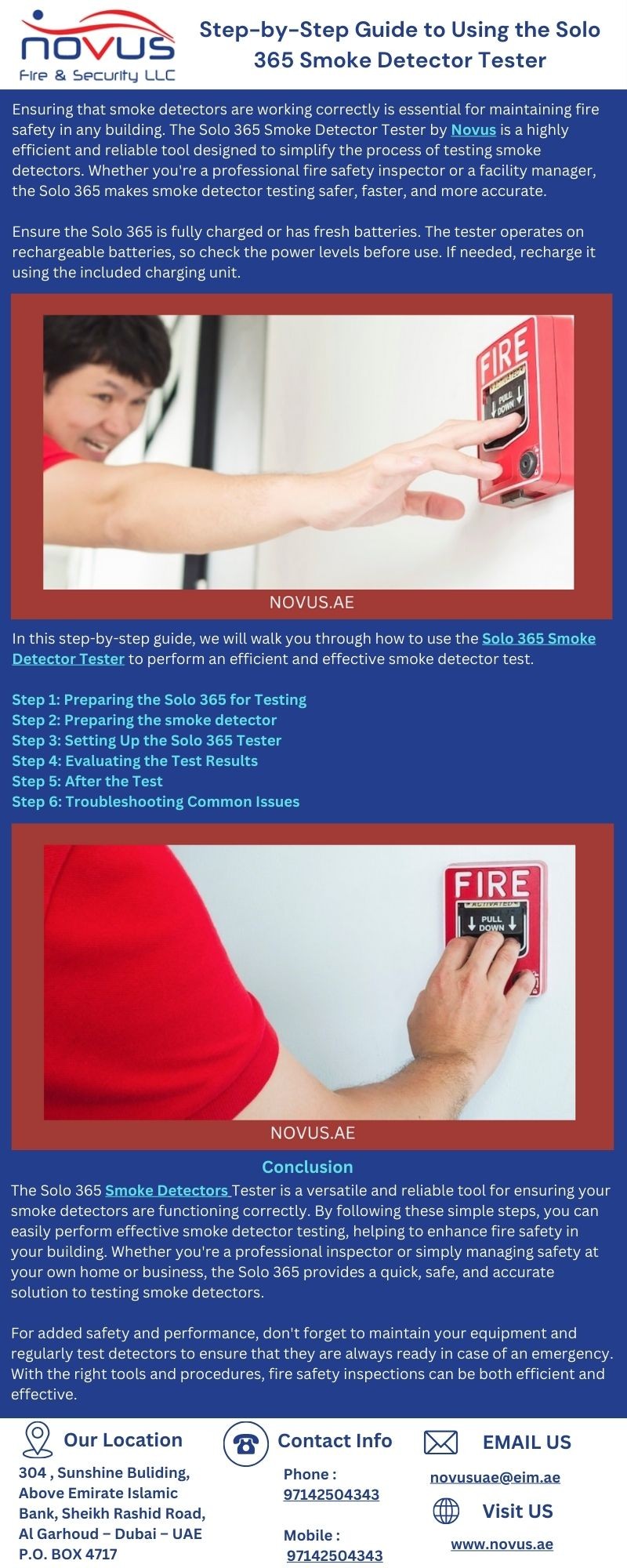 NOVUS
Fire & Security LLC

Step-by-Step Guide to Using the Solo 365 Smoke Detector Tester

Ensuring that smoke detectors are working correctly is essential for maintaining fire safety in any building. The Solo 365 Smoke Detector Tester by Novus is a highly efficient and reliable tool designed to simplify the process of testing smoke detectors. Whether you're a professional fire safety inspector or a facility manager, the Solo 365 makes smoke detector testing safer, faster, and more accurate.

Ensure the Solo 365 is fully charged or has fresh batteries. The tester operates on rechargeable batteries, so check the power levels before use. If needed, recharge it using the included charging unit.

FIRE
PULL DOWN

NOVUS.AE

In this step-by-step guide, we will walk you through how to use the Solo 365 Smoke Detector Tester to perform an efficient and effective smoke detector test.

Step 1: Preparing the Solo 365 for Testing
Step 2: Preparing the smoke detector
Step 3: Setting Up the Solo 365 Tester
Step 4: Evaluating the Test Results
Step 5: After the Test
Step 6: Troubleshooting Common Issues

FIRE
ACTIVATED
PULL DOWN

NOVUS.AE

Conclusion

The Solo 365 Smoke Detectors Tester is a versatile and reliable tool for ensuring your smoke detectors are functioning correctly. By following these simple steps, you can easily perform effective smoke detector testing, helping to enhance fire safety in your building. Whether you're a professional inspector or simply managing safety at your own home or business, the Solo 365 provides a quick, safe, and accurate solution to testing smoke detectors.

For added safety and performance, don't forget to maintain your equipment and regularly test detectors to ensure that they are always ready in case of an emergency. With the right tools and procedures, fire safety inspections can be both efficient and effective.

Our Location
304 , Sunshine Buliding, Above Emirate Islamic Bank, Sheikh Rashid Road, Al Garhoud – Dubai – UAE P.O. BOX 4717

Contact Info
Phone :
97142504343

Mobile :
97142504343

EMAIL US
novusuae@eim.ae

Visit US
www.novus.ae