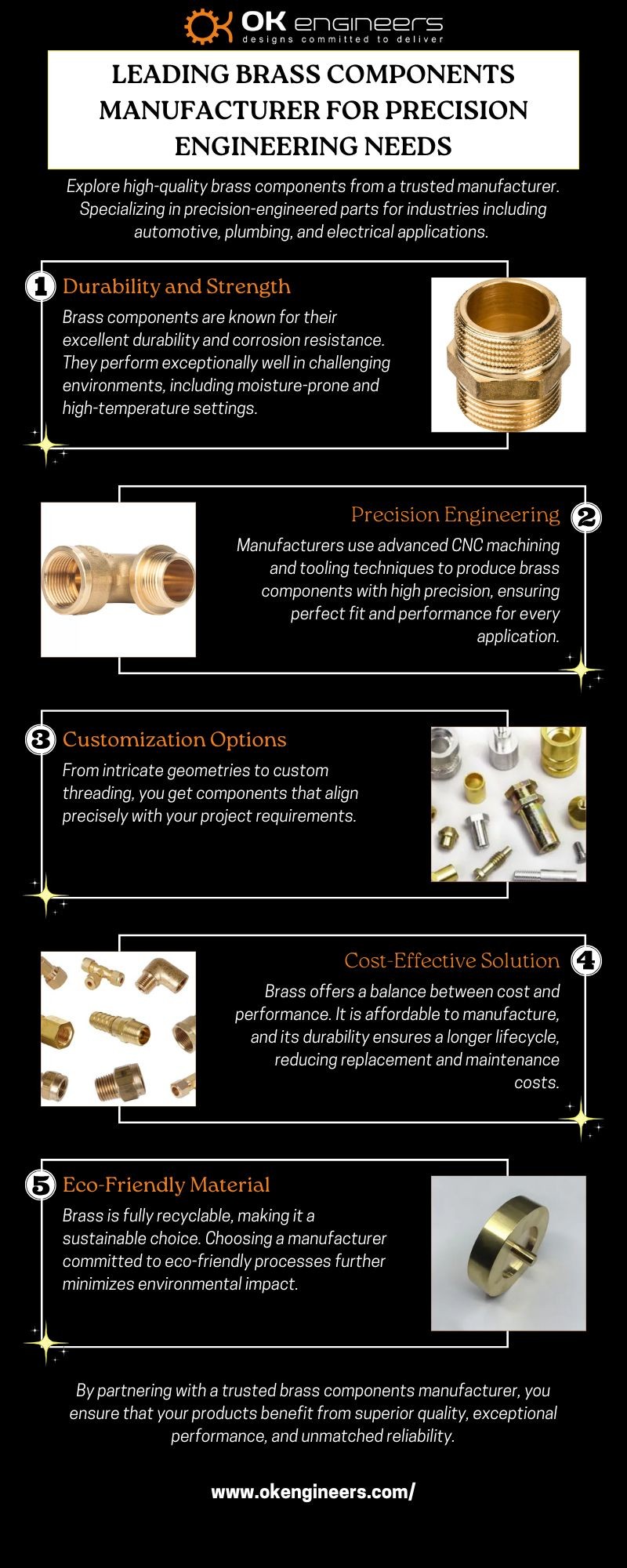 OK engineers
designs committed to deliver

LEADING BRASS COMPONENTS MANUFACTURER FOR PRECISION ENGINEERING NEEDS

Explore high-quality brass components from a trusted manufacturer. Specializing in precision-engineered parts for industries including automotive, plumbing, and electrical applications.

1 Durability and Strength

Brass components are known for their excellent durability and corrosion resistance. They perform exceptionally well in challenging environments, including moisture-prone and high-temperature settings.

Precision Engineering 2

Manufacturers use advanced CNC machining and tooling techniques to produce brass components with high precision, ensuring perfect fit and performance for every application.

3 Customization Options

From intricate geometries to custom threading, you get components that align precisely with your project requirements.

Cost-Effective Solution 4

Brass offers a balance between cost and performance. It is affordable to manufacture, and its durability ensures a longer lifecycle, reducing replacement and maintenance costs.

5 Eco-Friendly Material

Brass is fully recyclable, making it a sustainable choice. Choosing a manufacturer committed to eco-friendly processes further minimizes environmental impact.

By partnering with a trusted brass components manufacturer, you ensure that your products benefit from superior quality, exceptional performance, and unmatched reliability.

www.okengineers.com/