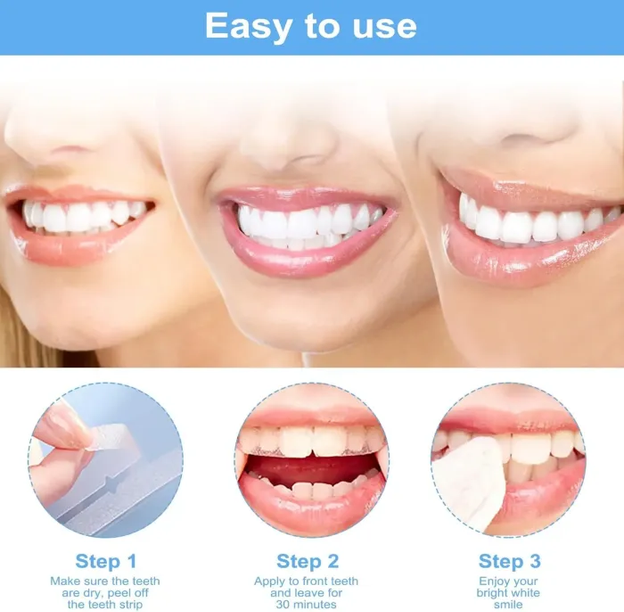 Easy to use

Step 1
Make sure the teeth are dry, peel off the teeth strip

Step 2
Apply to front teeth and leave for 30 minutes

Step 3
Enjoy your bright white smile