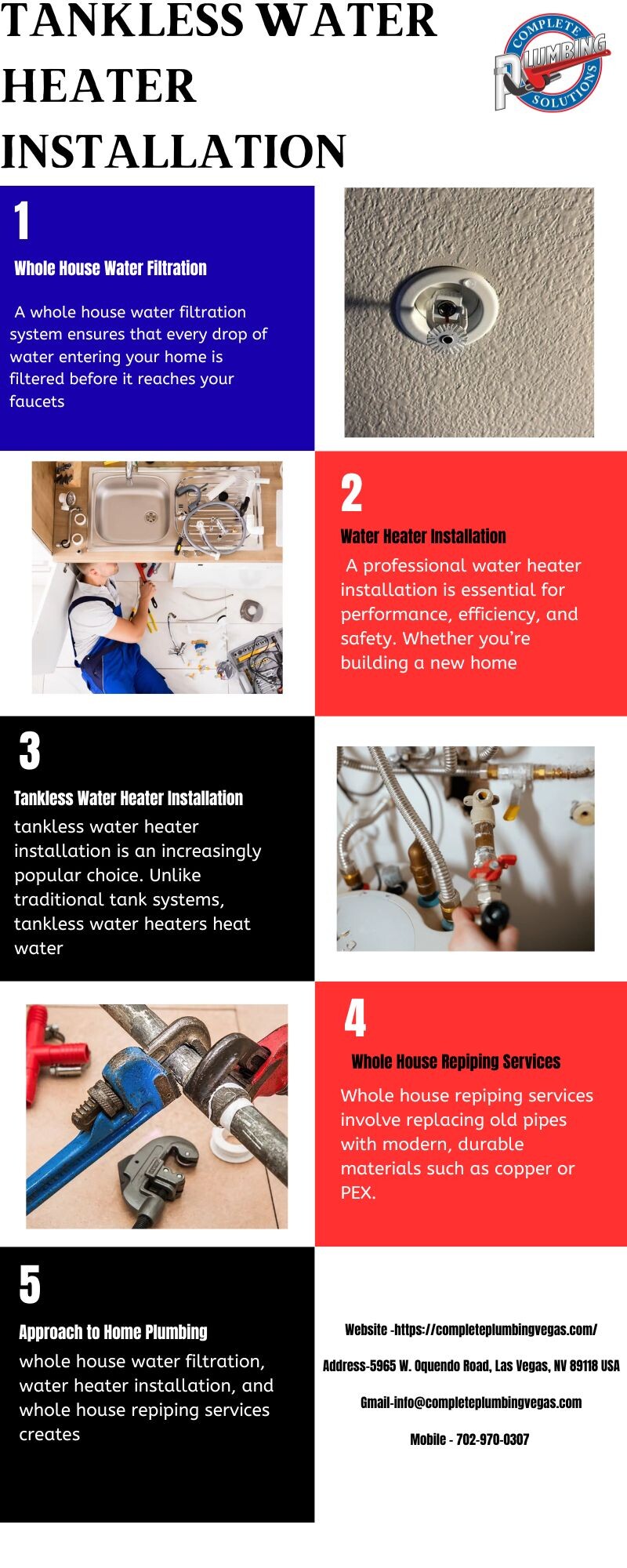 TANKLESS WATER HEATER INSTALLATION

COMPLETE PLUMBING SOLUTIONS

1

Whole House Water Filtration

A whole house water filtration system ensures that every drop of water entering your home is filtered before it reaches your faucets

2

Water Heater Installation

A professional water heater installation is essential for performance, efficiency, and safety. Whether you're building a new home

3

Tankless Water Heater Installation

tankless water heater installation is an increasingly popular choice. Unlike traditional tank systems, tankless water heaters heat water

4

Whole House Repiping Services

Whole house repiping services involve replacing old pipes with modern, durable materials such as copper or PEX.

5

Approach to Home Plumbing

whole house water filtration, water heater installation, and whole house repiping services creates

Website -https://completeplumbingvegas.com/

Address-5965 W. Oquendo Road, Las Vegas, NV 89118 USA

Gmail-info@completeplumbingvegas.com

Mobile - 702-970-0307