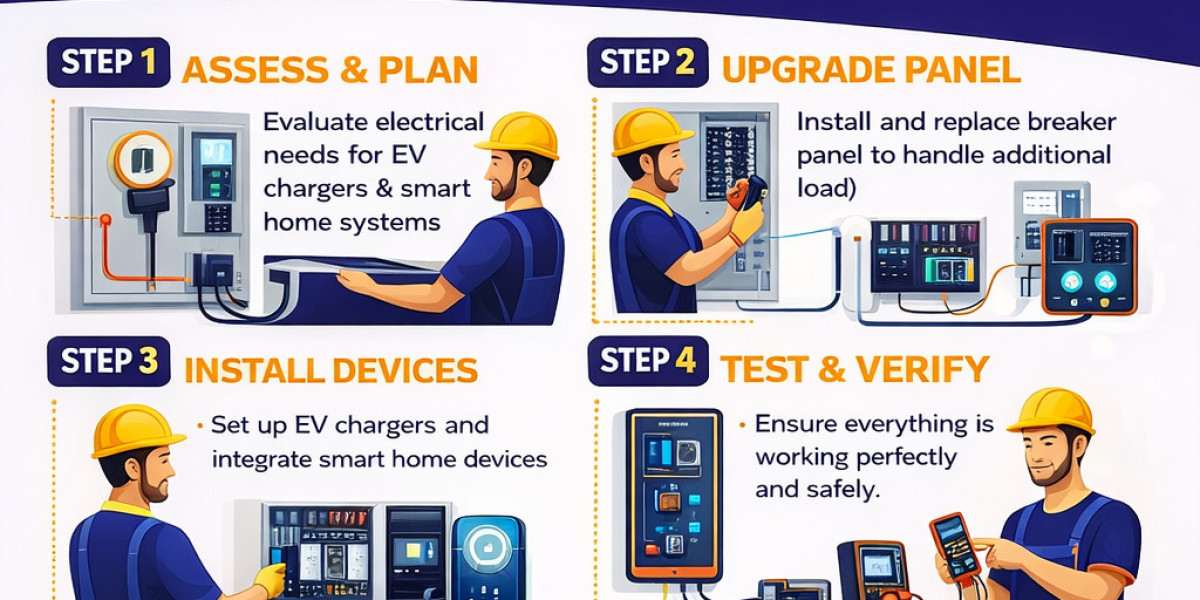 STEP 1 ASSESS & PLAN

Evaluate electrical needs for EV chargers & smart home systems

STEP 2 UPGRADE PANEL

Install and replace breaker panel to handle additional load)

STEP 3 INSTALL DEVICES

• Set up EV chargers and integrate smart home devices

STEP 4 TEST & VERIFY

• Ensure everything is working perfectly and safely.