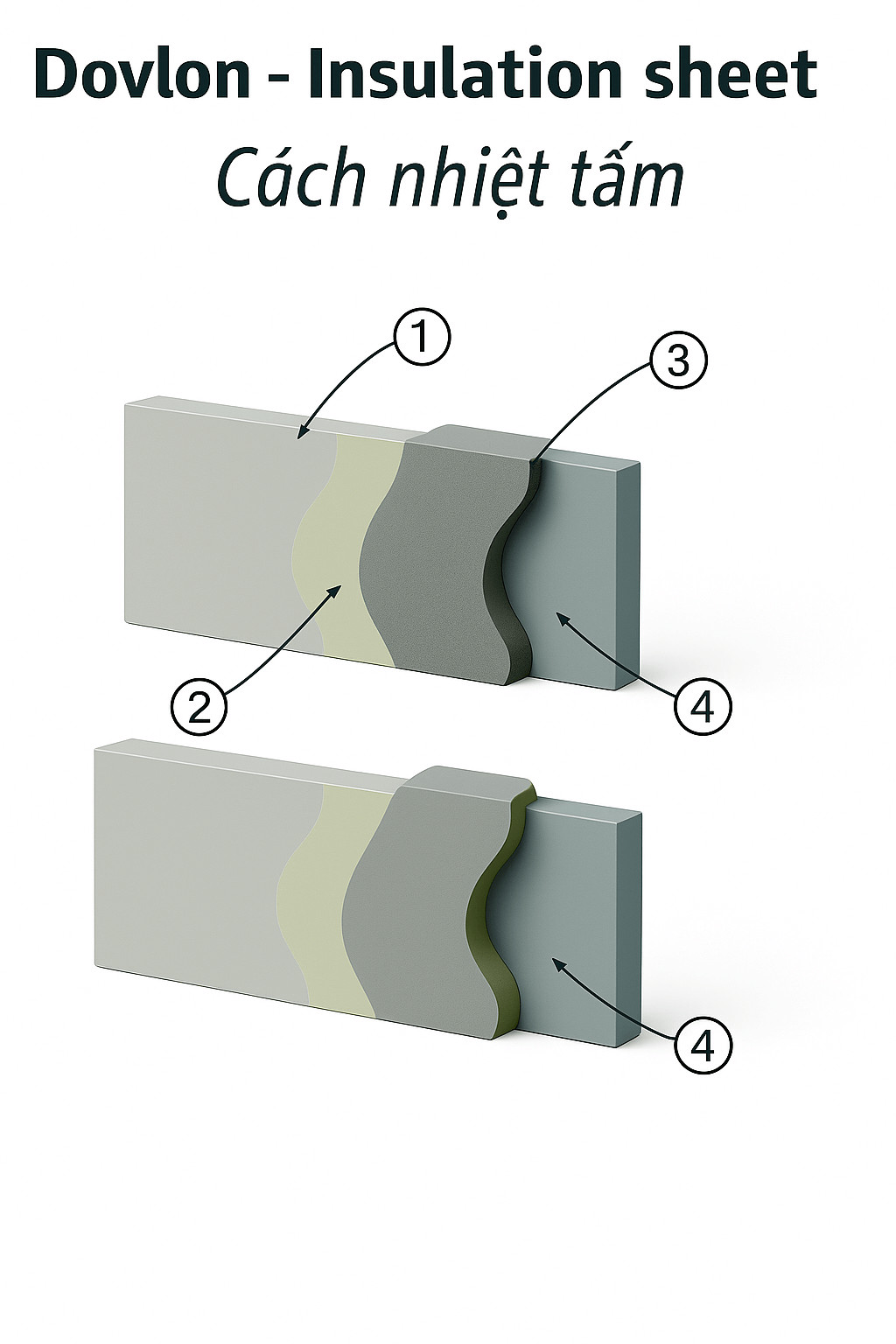 Dovlon - Insulation sheet

Cách nhiệt tấm

1

3

2

4

4